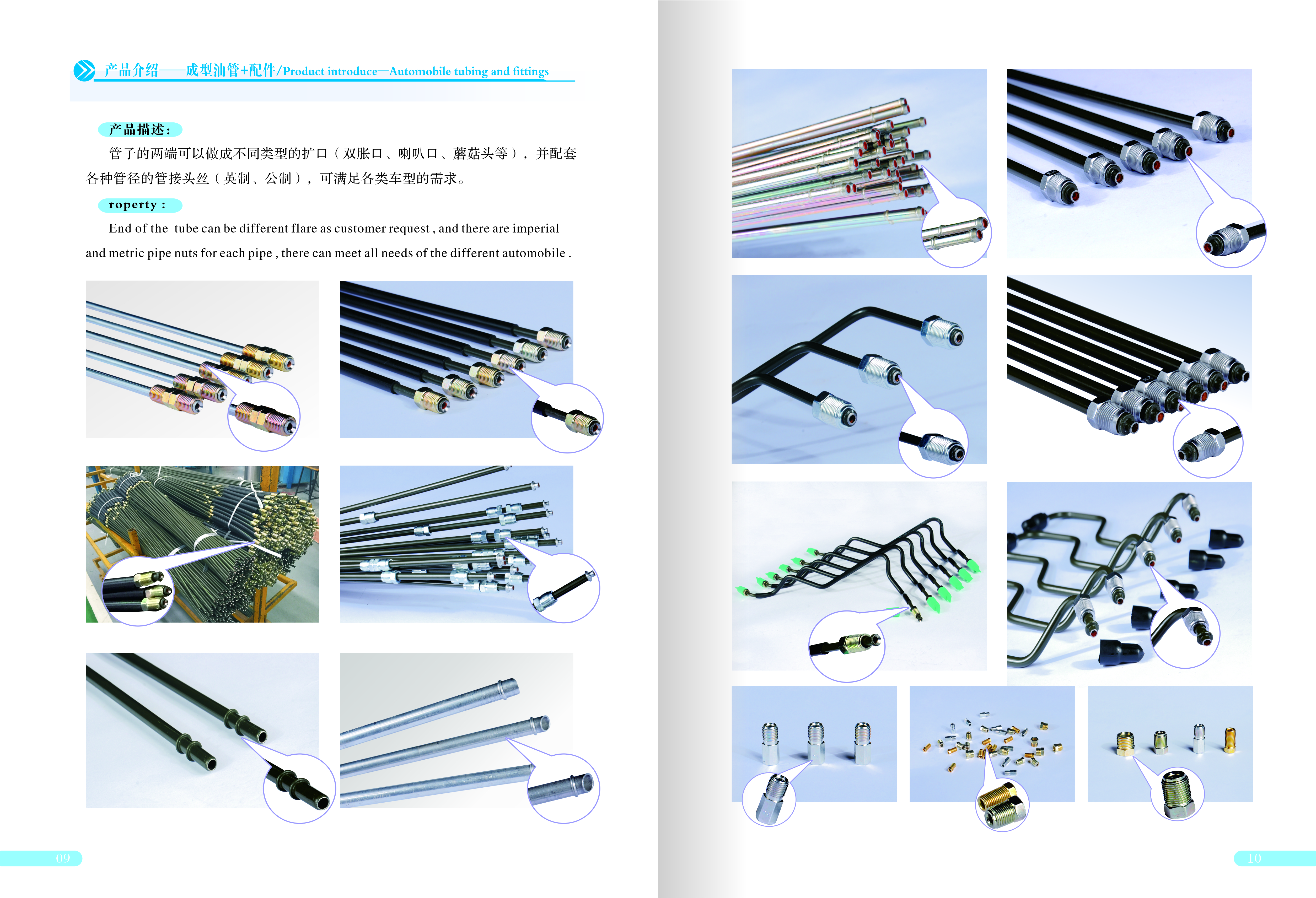 产品介绍——成型油管+配件/Product introduce—Automobile tubing and fittings

产品描述：

管子的两端可以做成不同类型的扩口（双胀口、喇叭口、蘑菇头等），并配套各种管径的管接头丝（英制、公制），可满足各类车型的需求。

roperty :

End of the tube can be different flare as customer request , and there are imperial and metric pipe nuts for each pipe , there can meet all needs of the different automobile .

09

10